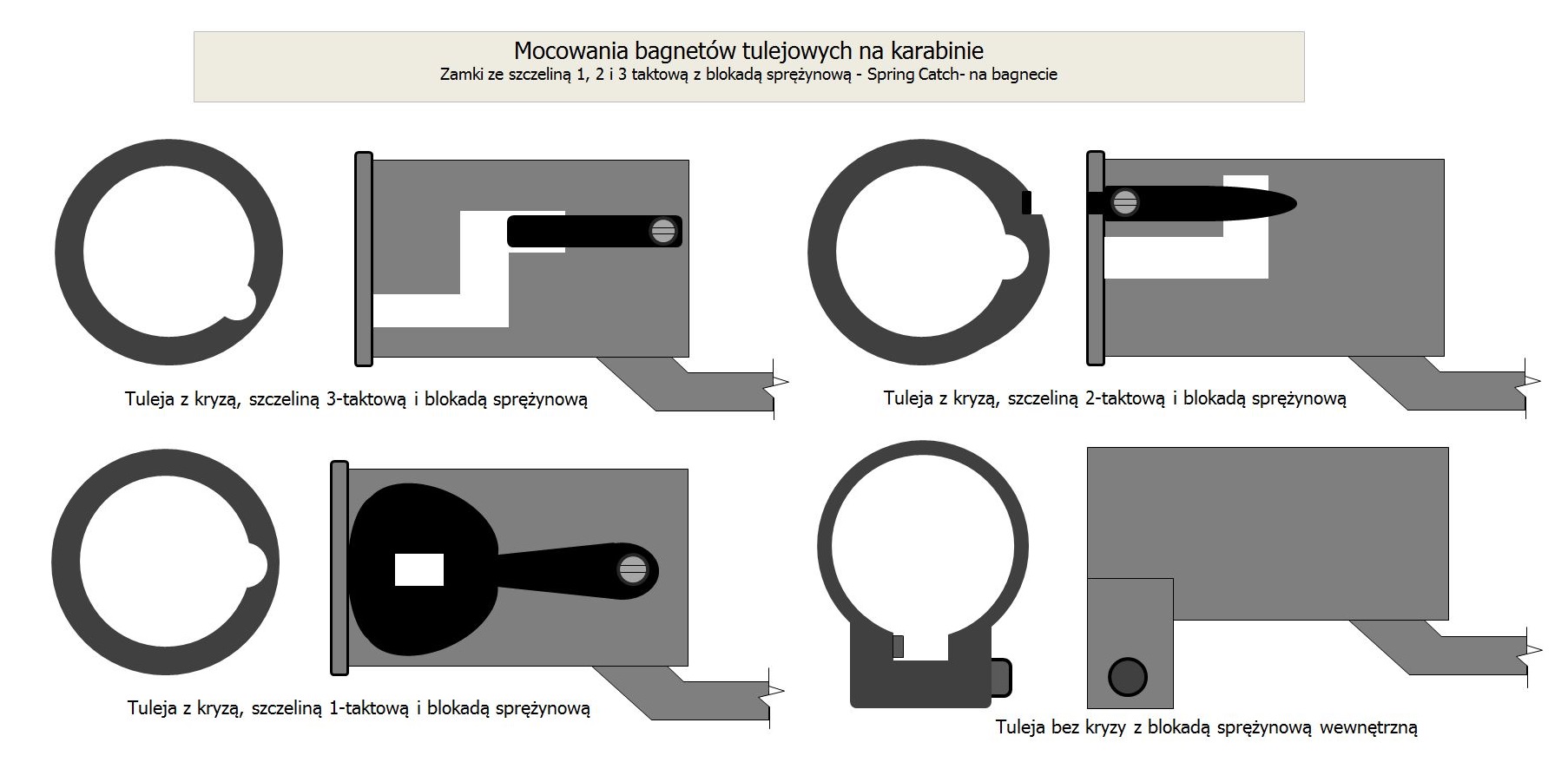 Mocowania bagnetów tulejowych na karabinie
Zamki ze szczeliną 1, 2 i 3 taktową z blokadą sprężynową - Spring Catch- na bagnecie

Tuleja z kryzą, szczeliną 3-taktową i blokadą sprężynową

Tuleja z kryzą, szczeliną 2-taktową i blokadą sprężynową

Tuleja z kryzą, szczeliną 1-taktową i blokadą sprężynową

Tuleja bez kryzy z blokadą sprężynową wewnętrzną