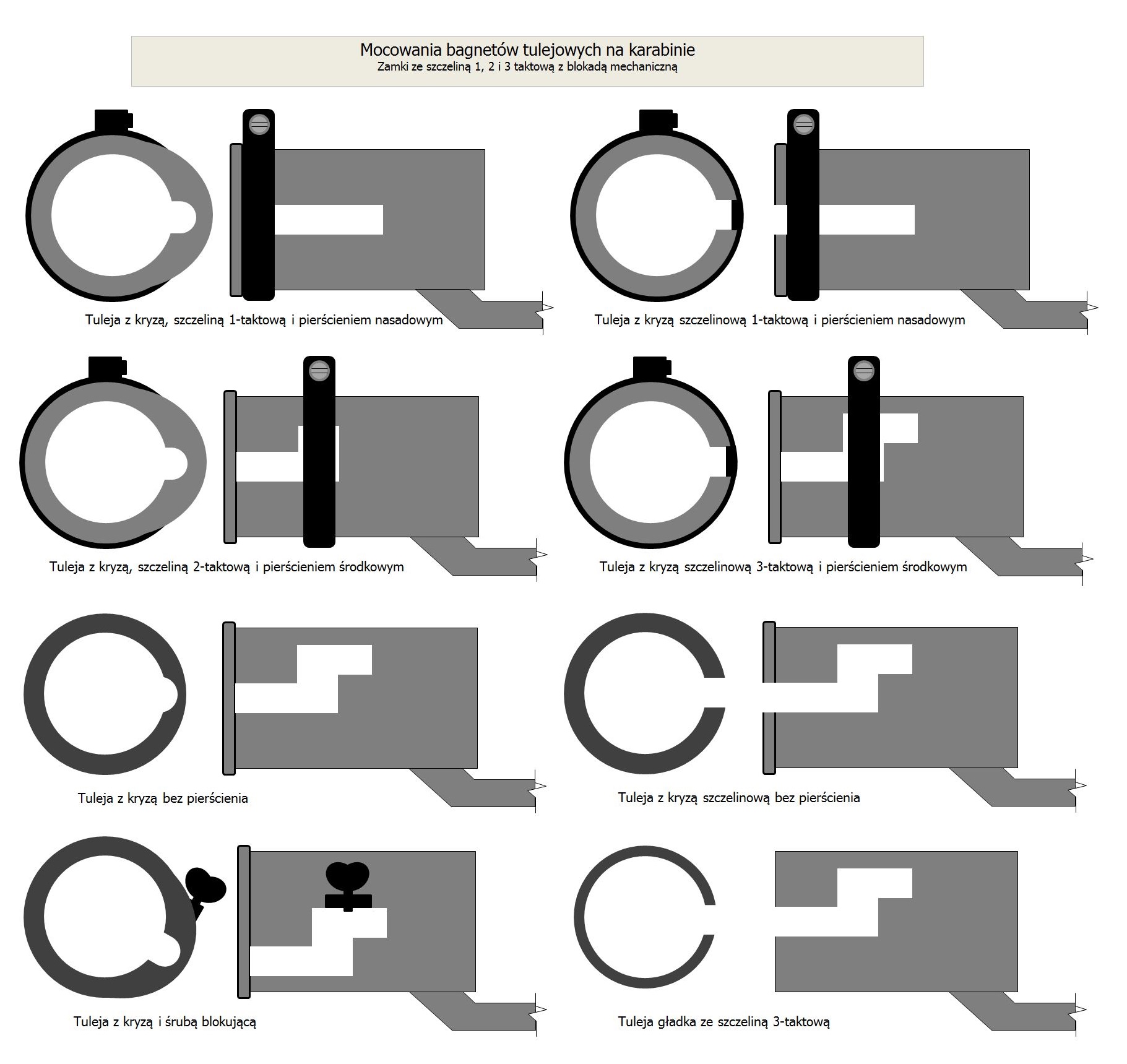 Mocowania bagnetów tulejowych na karabinie
Zamki ze szczeliną 1, 2 i 3 taktową z blokadą mechaniczną

Tuleja z kryzą, szczeliną 1-taktową i pierścieniem nasadowym

Tuleja z kryzą szczelinową 1-taktową i pierścieniem nasadowym

Tuleja z kryzą, szczeliną 2-taktową i pierścieniem środkowym

Tuleja z kryzą szczelinową 3-taktową i pierścieniem środkowym

Tuleja z kryzą bez pierścienia

Tuleja z kryzą szczelinową bez pierścienia

Tuleja z kryzą i śrubą blokującą

Tuleja gładka ze szczeliną 3-taktową