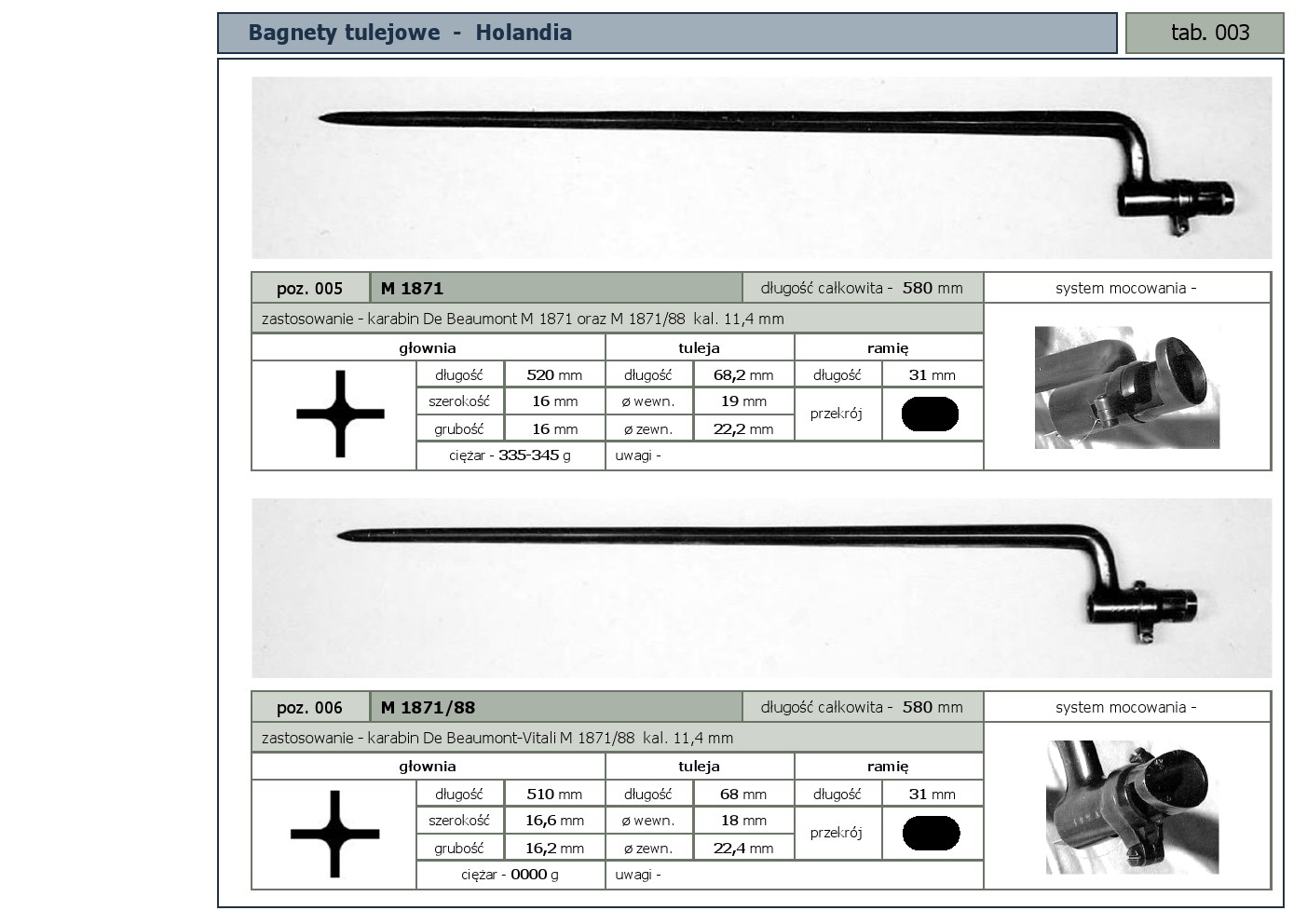 Bagnety tulejowe - Holandia

tab. 003

| poz. 005 | M 1871 | długość całkowita - 580 mm | system mocowania - |
|---|---|---|---|

zastosowanie - karabin De Beaumont M 1871 oraz M 1871/88 kal. 11,4 mm

| głownia | | tuleja | | ramię | |
|---|---|---|---|---|---|
| długość | 520 mm | długość | 68,2 mm | długość | 31 mm |
| szerokość | 16 mm | ø wewn. | 19 mm | przekrój | |
| grubość | 16 mm | ø zewn. | 22,2 mm | | |
| ciężar - 335-345 g | | uwagi - | | | |

| poz. 006 | M 1871/88 | długość całkowita - 580 mm | system mocowania - |
|---|---|---|---|

zastosowanie - karabin De Beaumont-Vitali M 1871/88 kal. 11,4 mm

| głownia | | tuleja | | ramię | |
|---|---|---|---|---|---|
| długość | 510 mm | długość | 68 mm | długość | 31 mm |
| szerokość | 16,6 mm | ø wewn. | 18 mm | przekrój | |
| grubość | 16,2 mm | ø zewn. | 22,4 mm | | |
| ciężar - 0000 g | | uwagi - | | | |