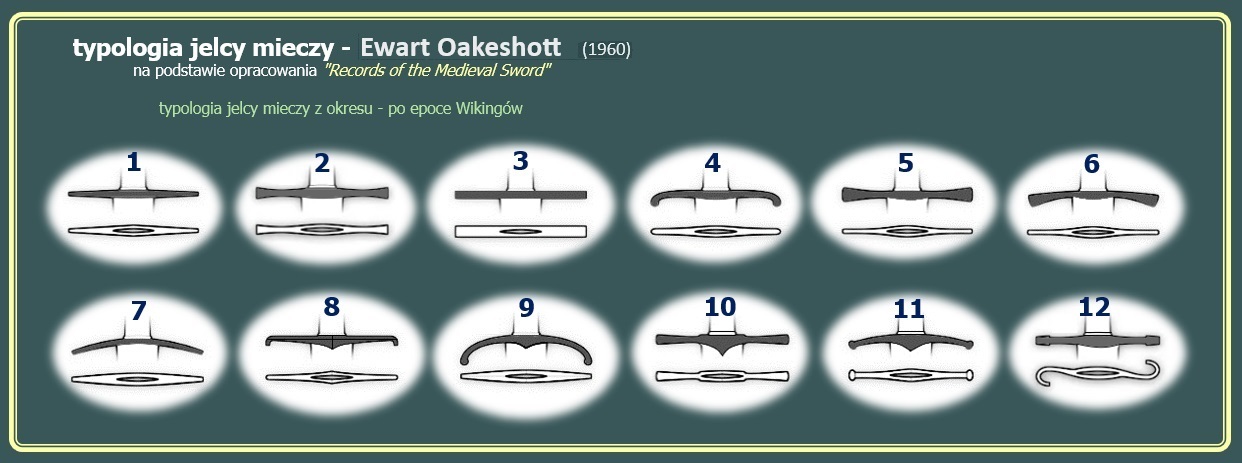 typologia jelcy mieczy - Ewart Oakeshott (1960)
na podstawie opracowania "Records of the Medieval Sword"

typologia jelcy mieczy z okresu - po epoce Wikingów

1

2

3

4

5

6

7

8

9

10

11

12